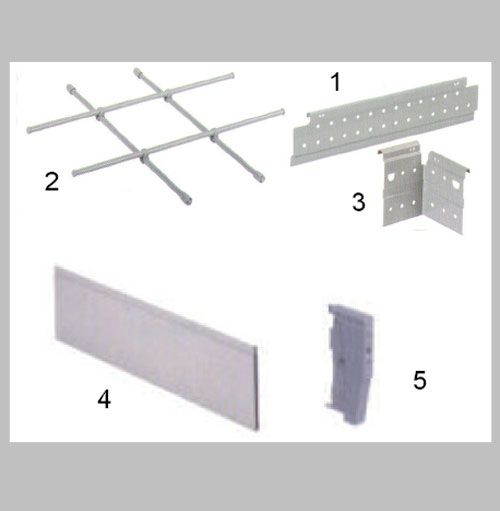 1

2

3

4

5